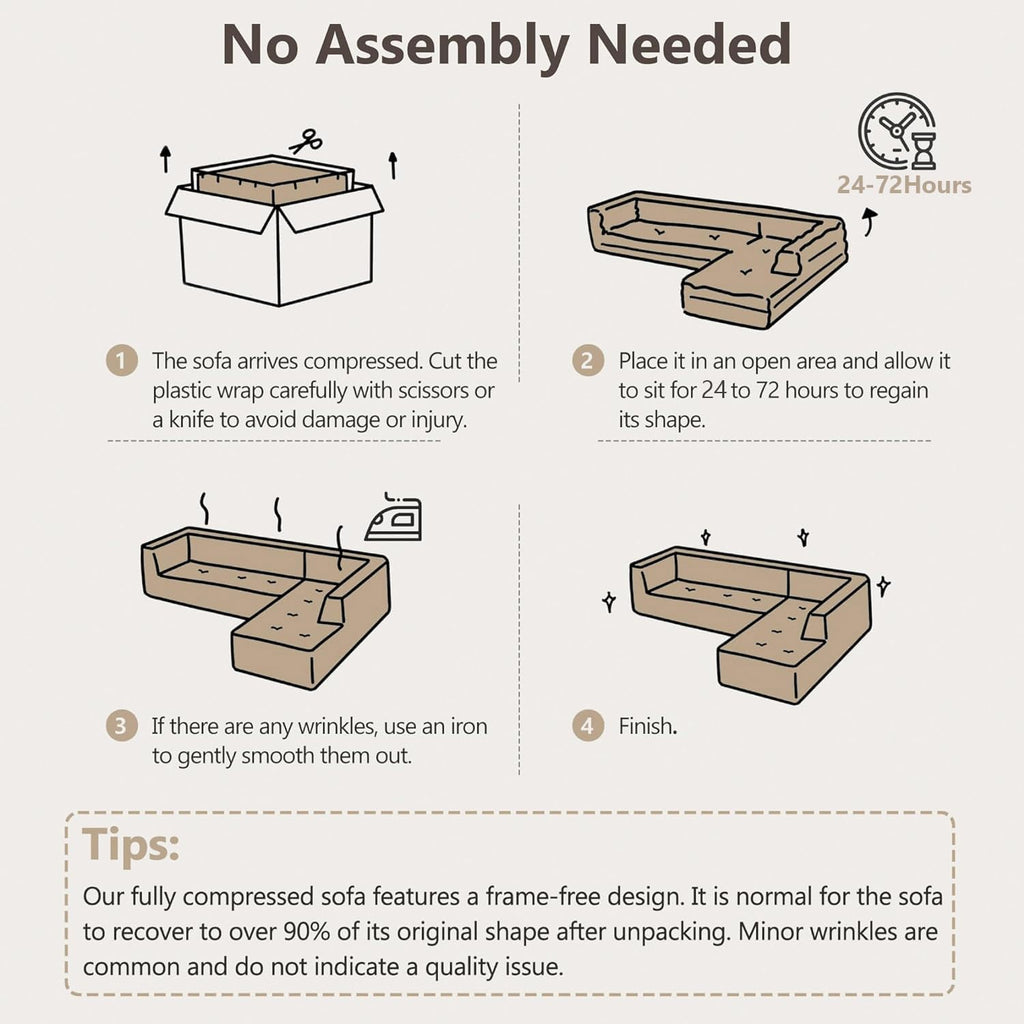 No Assembly Needed

24-72Hours

1 The sofa arrives compressed. Cut the plastic wrap carefully with scissors or a knife to avoid damage or injury.

2 Place it in an open area and allow it to sit for 24 to 72 hours to regain its shape.

3 If there are any wrinkles, use an iron to gently smooth them out.

4 Finish.

Tips:
Our fully compressed sofa features a frame-free design. It is normal for the sofa to recover to over 90% of its original shape after unpacking. Minor wrinkles are common and do not indicate a quality issue.